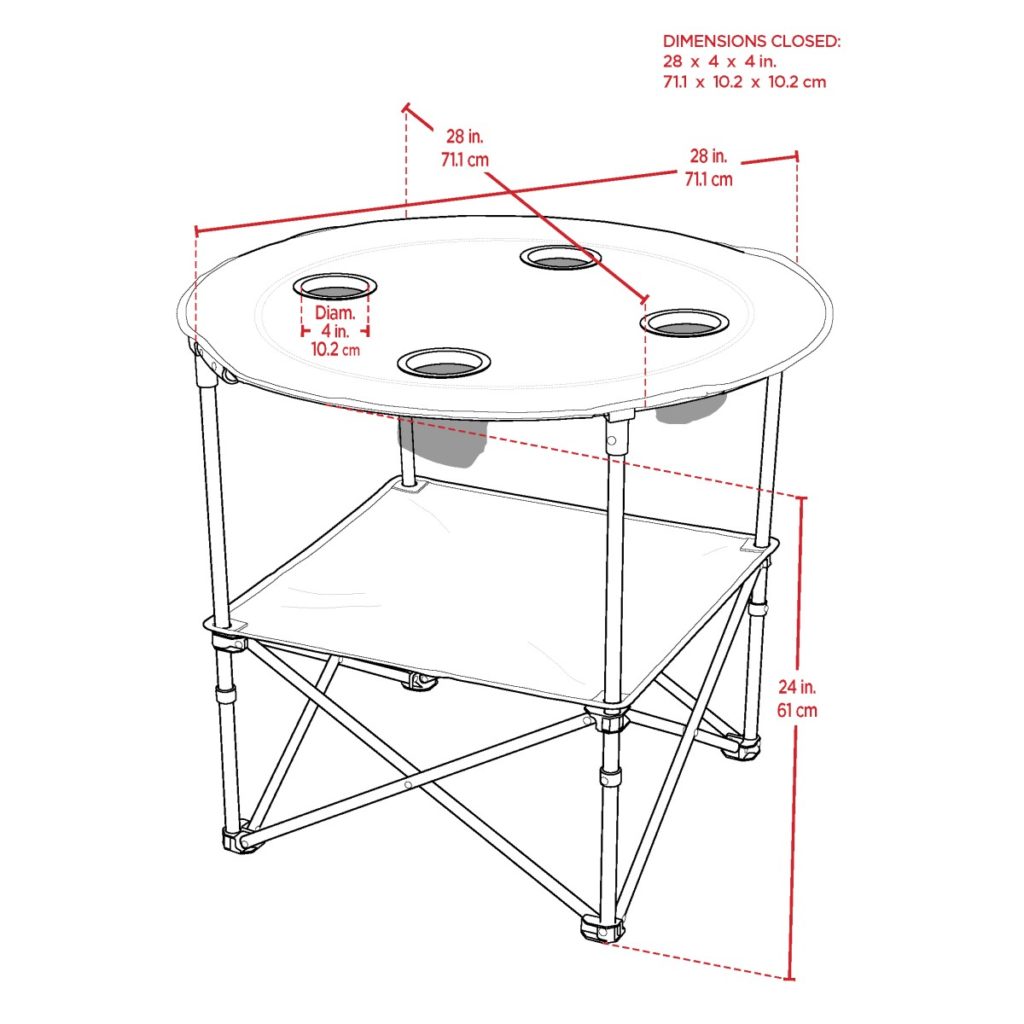 DIMENSIONS CLOSED:
28 x 4 x 4 in.
71.1 x 10.2 x 10.2 cm

28 in.
71.1 cm

28 in.
71.1 cm

Diam.
4 in.
10.2 cm

24 in.
61 cm